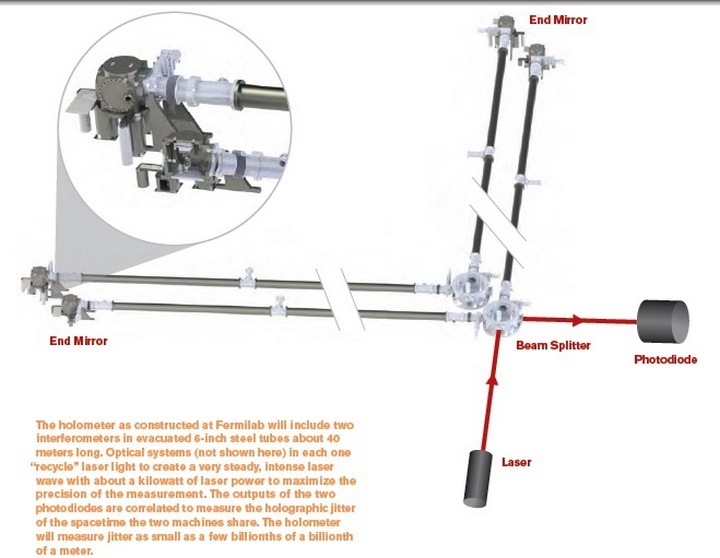 End Mirror

End Mirror

Beam Splitter

Photodiode

Laser

The holometer as constructed at Fermilab will include two interferometers in evacuated 6-inch steel tubes about 40 meters long. Optical systems (not shown here) in each one "recycle" laser light to create a very steady, intense laser wave with about a kilowatt of laser power to maximize the precision of the measurement. The outputs of the two photodiodes are correlated to measure the holographic jitter of the spacetime the two machines share. The holometer will measure jitter as small as a few billionths of a billionth of a meter.