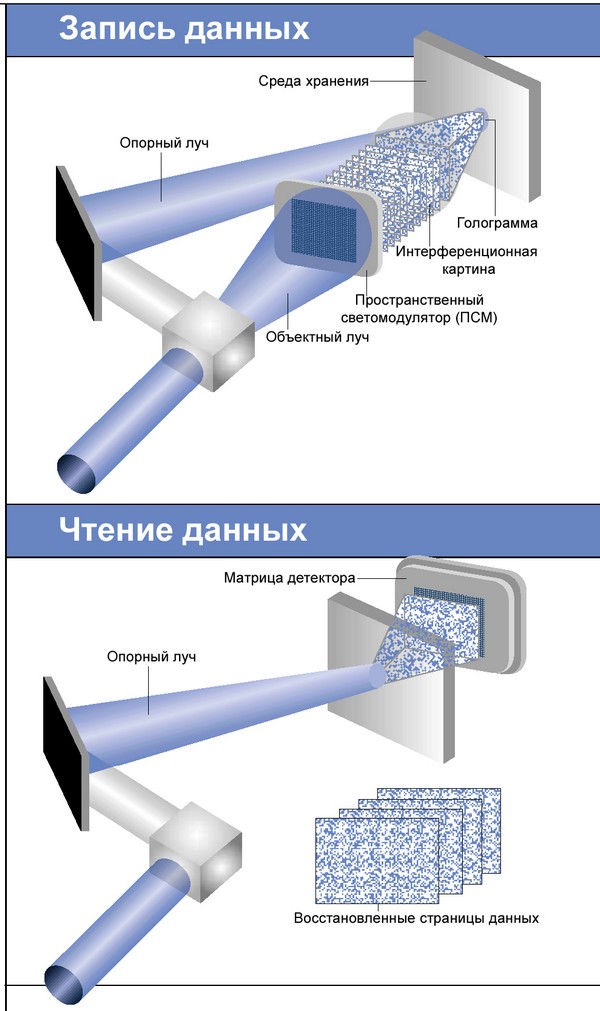 Запись данных

Среда хранения

Опорный луч

Голограмма

Интерференционная картина

Пространственный светомодулятор (ПСМ)

Объектный луч

Чтение данных

Матрица детектора

Опорный луч

Восстановленные страницы данных