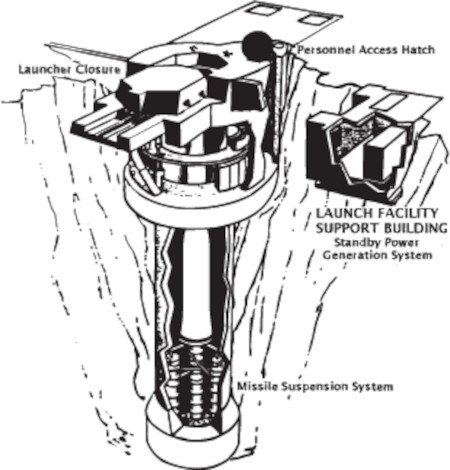 Personnel Access Hatch

Launcher Closure

LAUNCH FACILITY SUPPORT BUILDING
Standby Power Generation System

Missile Suspension System